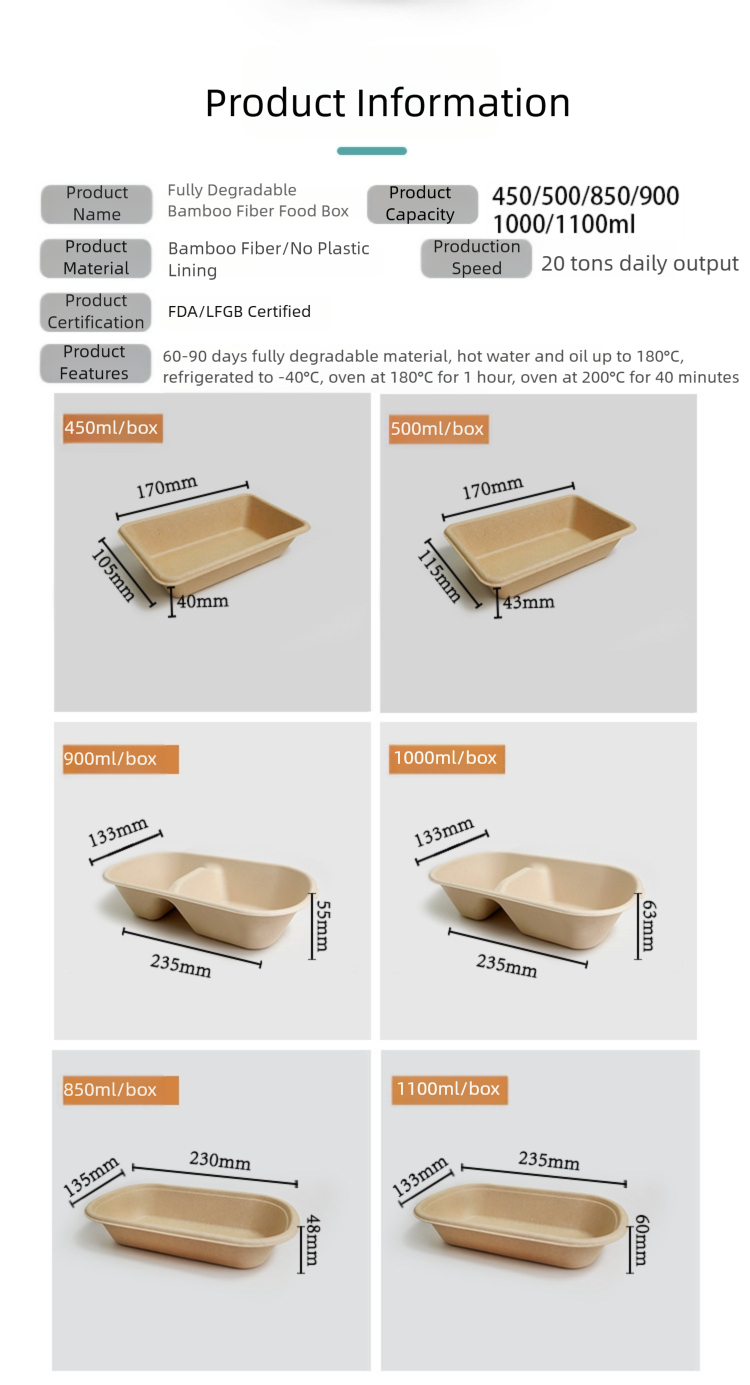 Product Information

Product Name
Fully Degradable Bamboo Fiber Food Box

Product Capacity
450/500/850/900 1000/1100ml

Product Material
Bamboo Fiber/No Plastic Lining

Production Speed
20 tons daily output

Product Certification
FDA/LFGB Certified

Product Features
60-90 days fully degradable material, hot water and oil up to 180°C, refrigerated to -40°C, oven at 180°C for 1 hour, oven at 200°C for 40 minutes

450ml/box
170mm
105mm
40mm

500ml/box
170mm
115mm
43mm

900ml/box
133mm
55mm
235mm

1000ml/box
133mm
63mm
235mm

850ml/box
135mm
230mm
48mm

1100ml/box
133mm
235mm
60mm